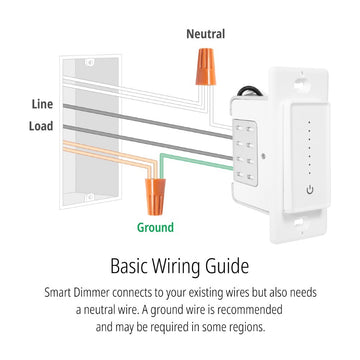 Neutral

Line

Load

Ground

Basic Wiring Guide

Smart Dimmer connects to your existing wires but also needs a neutral wire. A ground wire is recommended and may be required in some regions.